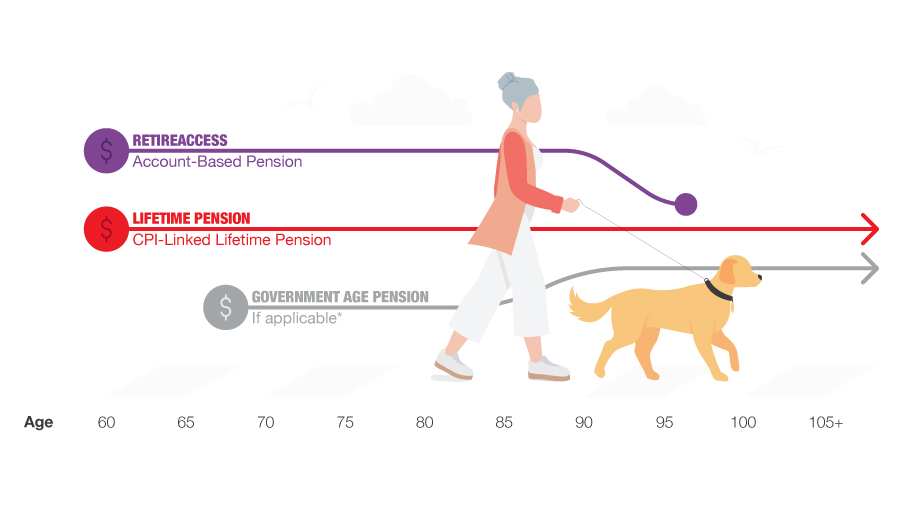 $ RETIREACCESS
Account-Based Pension

$ LIFETIME PENSION
CPI-Linked Lifetime Pension

$ GOVERNMENT AGE PENSION
If applicable*

Age 60 65 70 75 80 85 90 95 100 105+